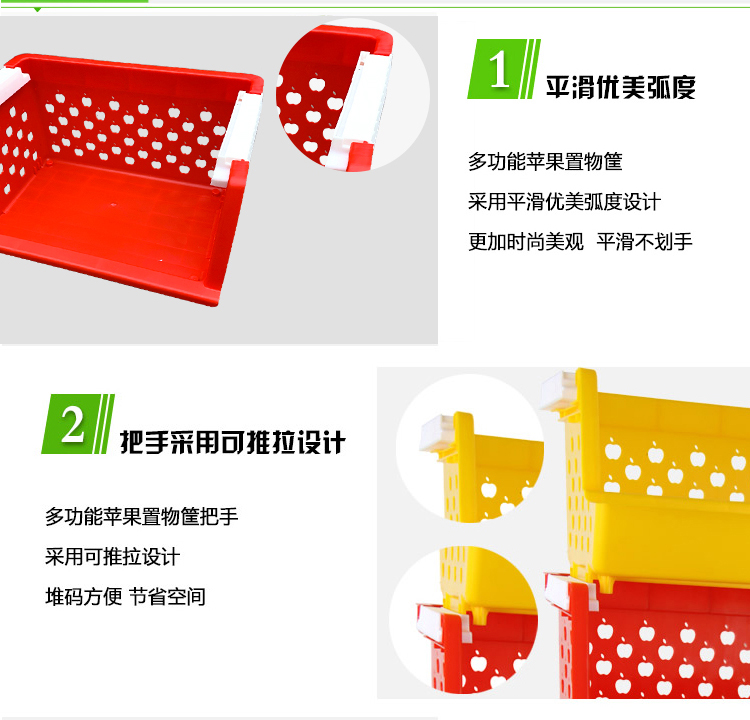 1 平滑优美弧度

多功能苹果置物筐

采用平滑优美弧度设计

更加时尚美观 平滑不划手

2 把手采用可推拉设计

多功能苹果置物筐把手

采用可推拉设计

堆码方便 节省空间